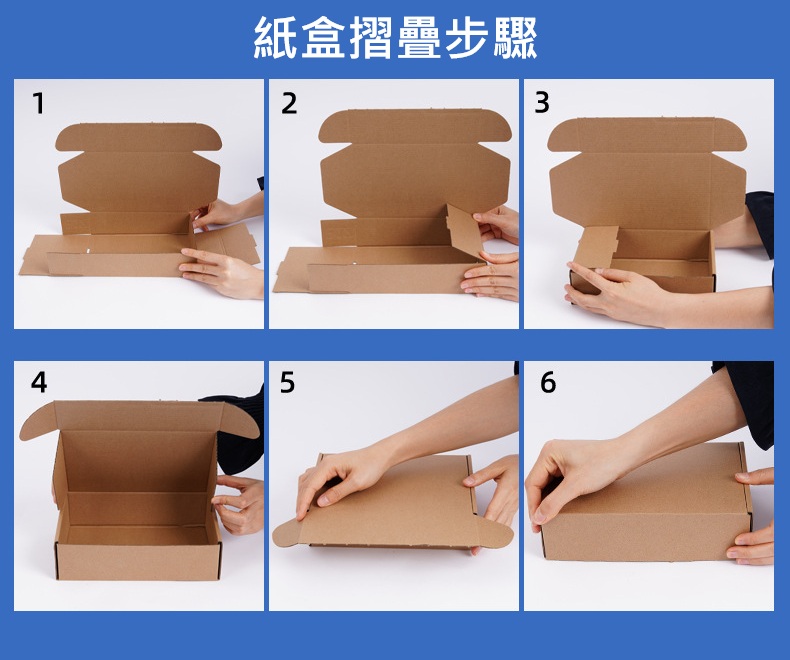 紙盒摺疊步驟

1

2

3

4

5

6