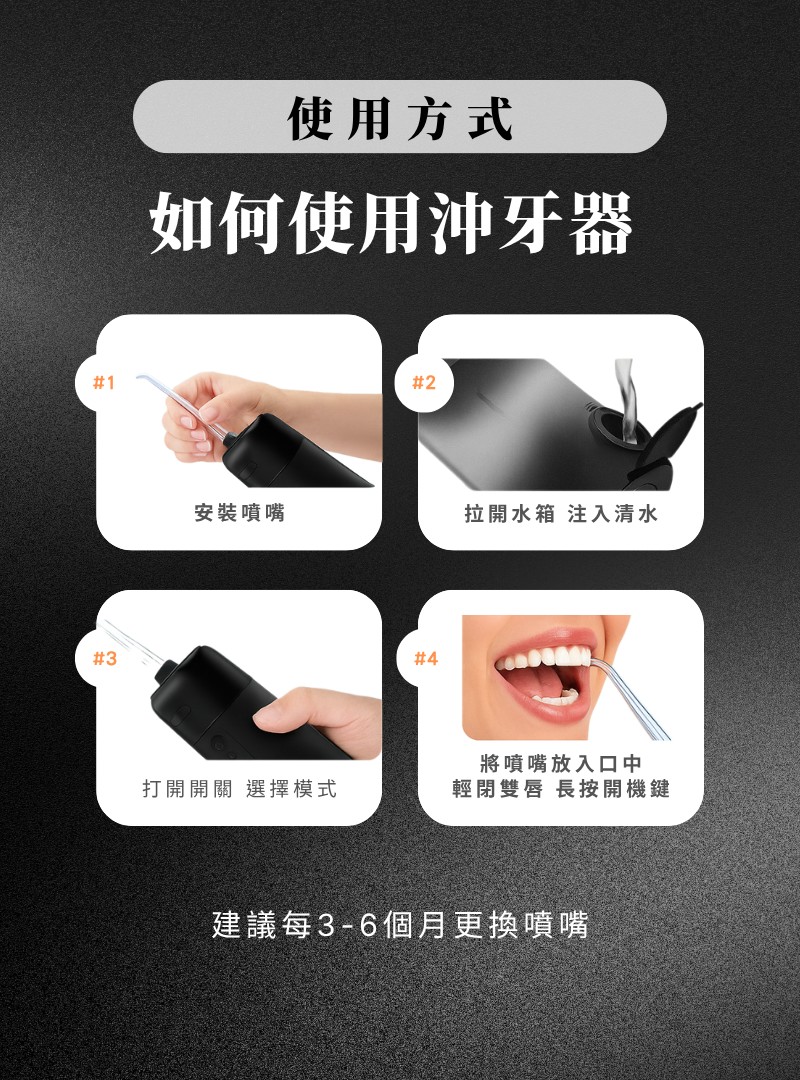 使用方式

如何使用沖牙器

#1

安裝噴嘴

#2

拉開水箱 注入清水

#3

打開開關 選擇模式

#4

將噴嘴放入口中
輕閉雙唇 長按開機鍵

建議每3-6個月更換噴嘴