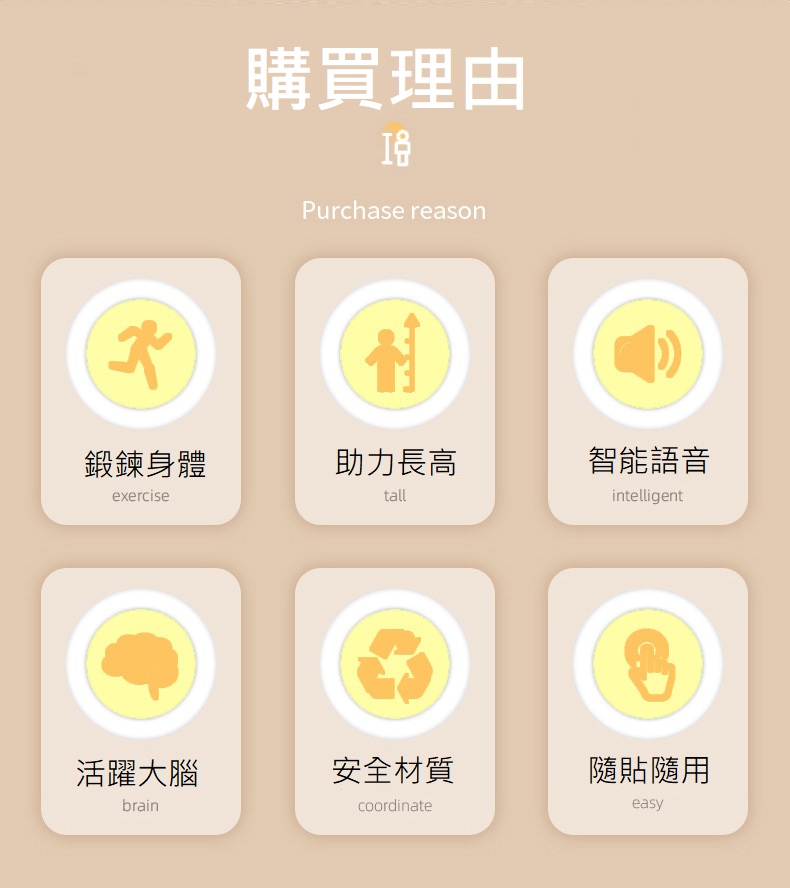 購買理由

Purchase reason

鍛鍊身體
exercise

助力長高
tall

智能語音
intelligent

活躍大腦
brain

安全材質
coordinate

隨貼隨用
easy