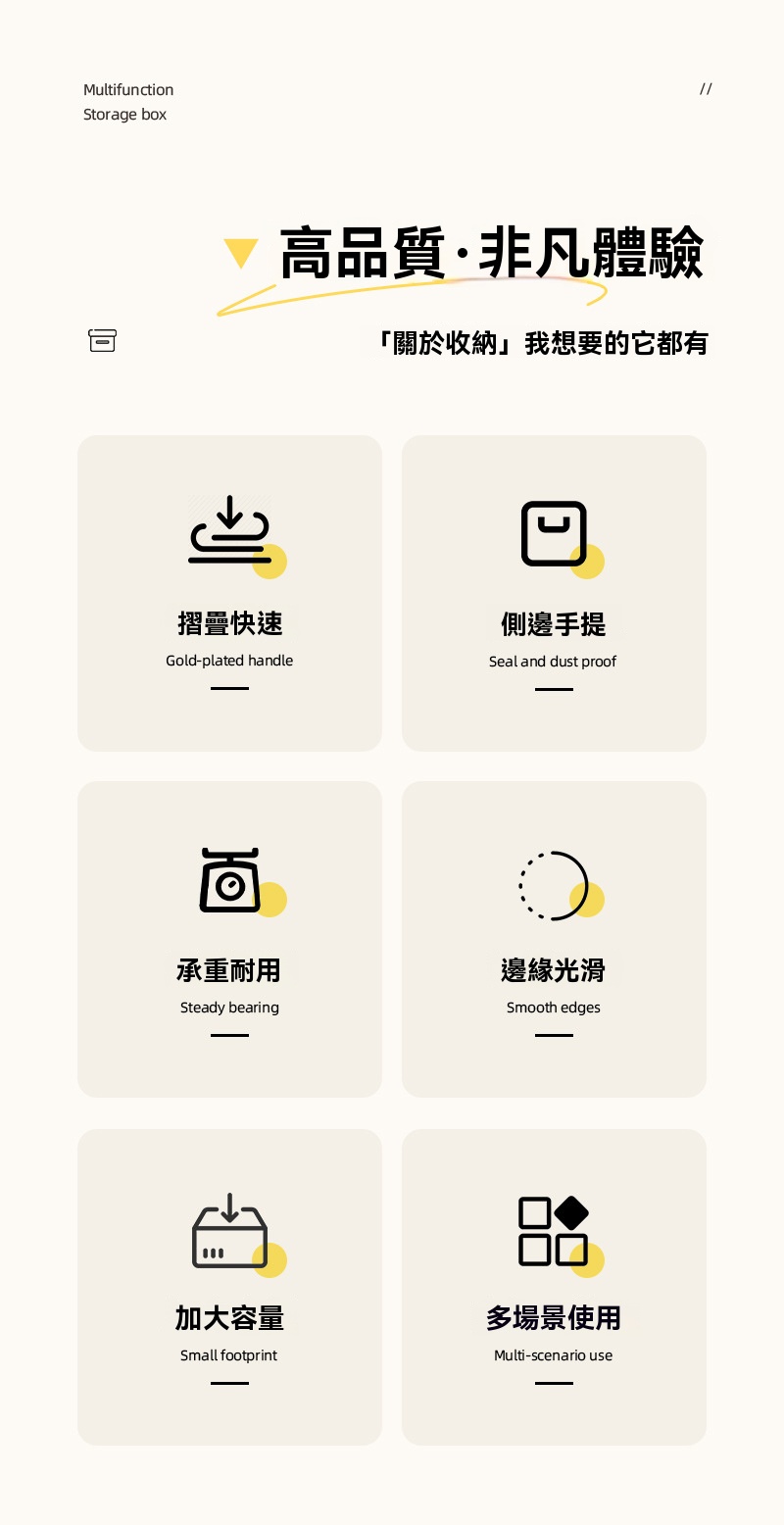 Multifunction
Storage box

//

高品質·非凡體驗

「關於收納」我想要的它都有

摺疊快速
Gold-plated handle

側邊手提
Seal and dust proof

承重耐用
Steady bearing

邊緣光滑
Smooth edges

加大容量
Small footprint

多場景使用
Multi-scenario use