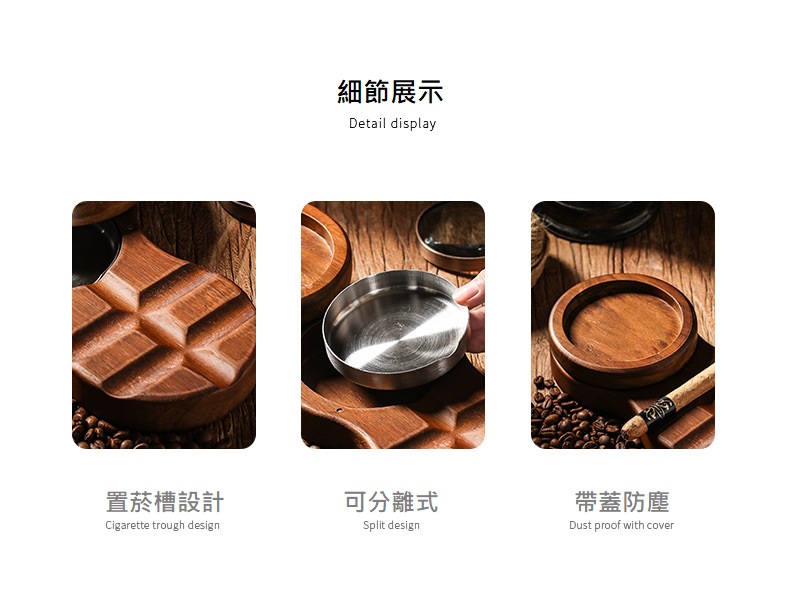 細節展示
Detail display

置菸槽設計
Cigarette trough design

可分離式
Split design

帶蓋防塵
Dust proof with cover