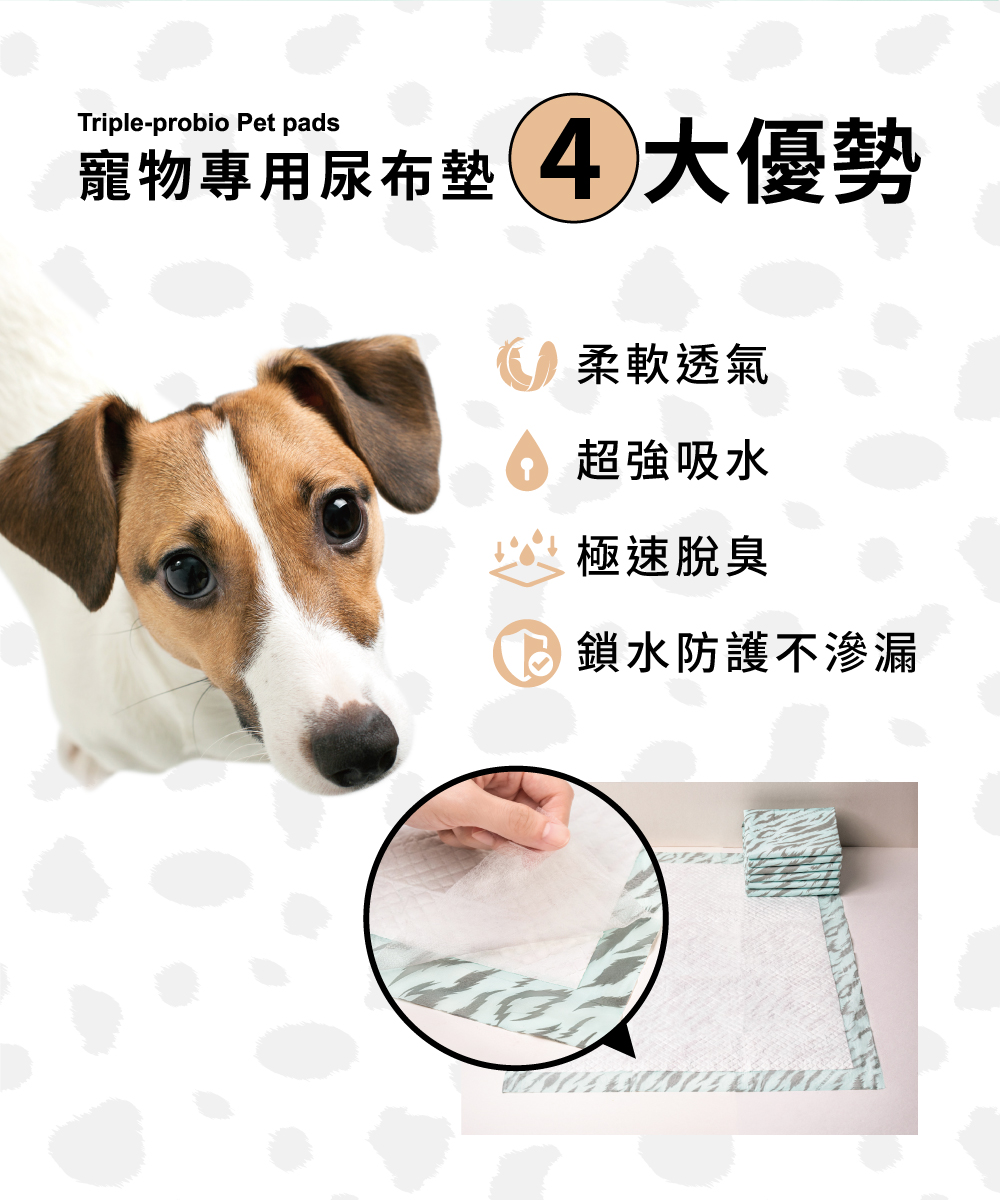 Triple-probio Pet pads
寵物專用尿布墊 4 大優勢

柔軟透氣

超強吸水

極速脫臭

鎖水防護不滲漏