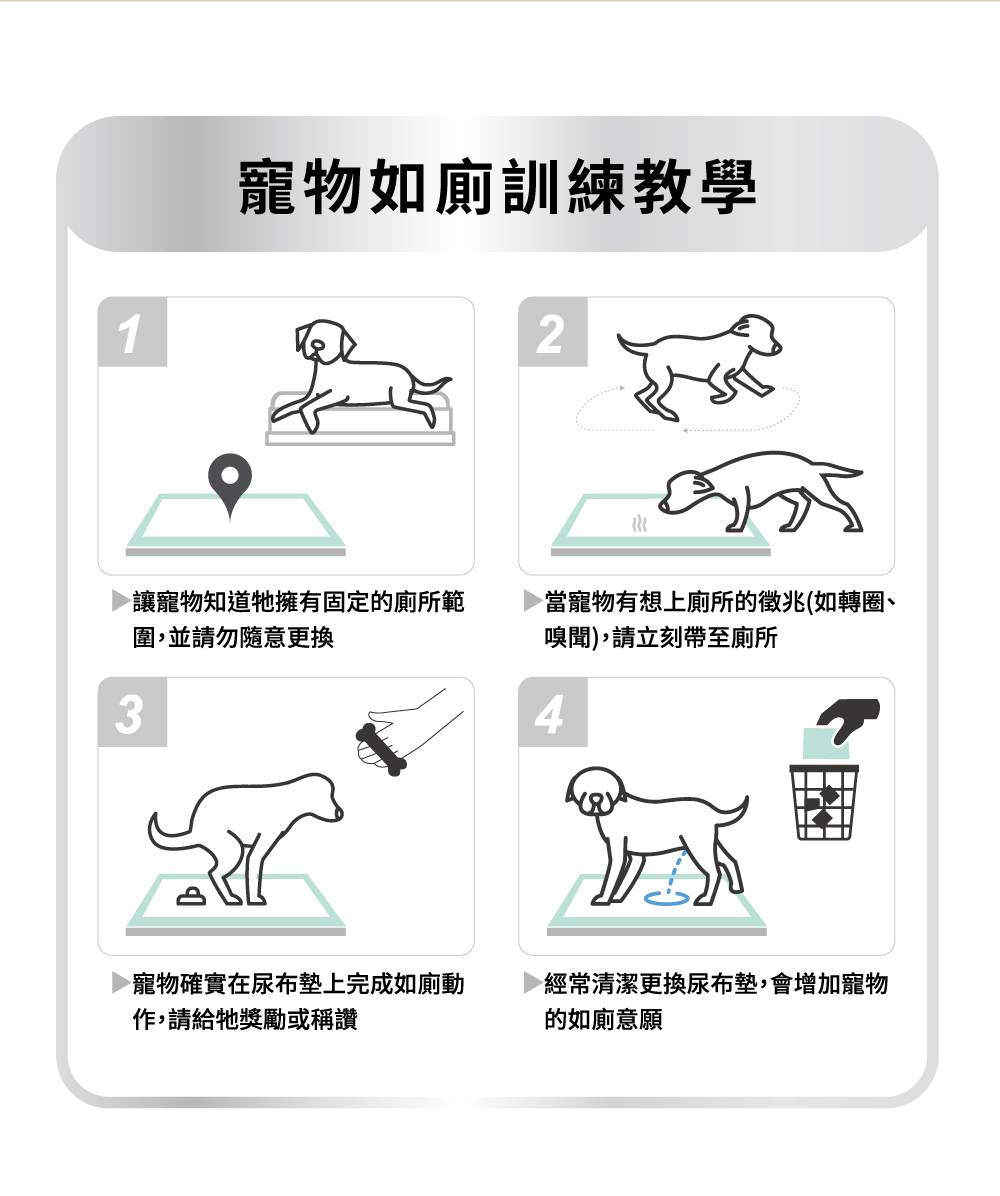 寵物如廁訓練教學

1

▶讓寵物知道牠擁有固定的廁所範圍,並請勿隨意更換

2

▶當寵物有想上廁所的徵兆(如轉圈、嗅聞),請立刻帶至廁所

3

▶寵物確實在尿布墊上完成如廁動作,請給牠獎勵或稱讚

4

▶經常清潔更換尿布墊,會增加寵物的如廁意願